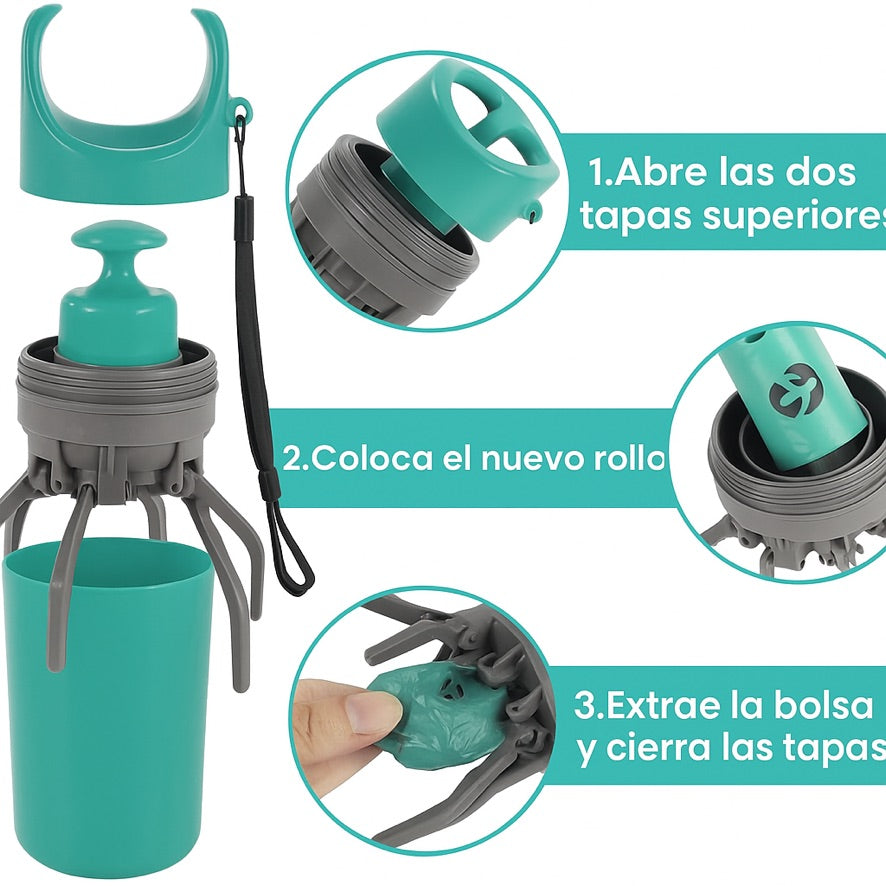 1.Abre las dos tapas superiores

2.Coloca el nuevo rollo

3.Extrae la bolsa y cierra las tapas