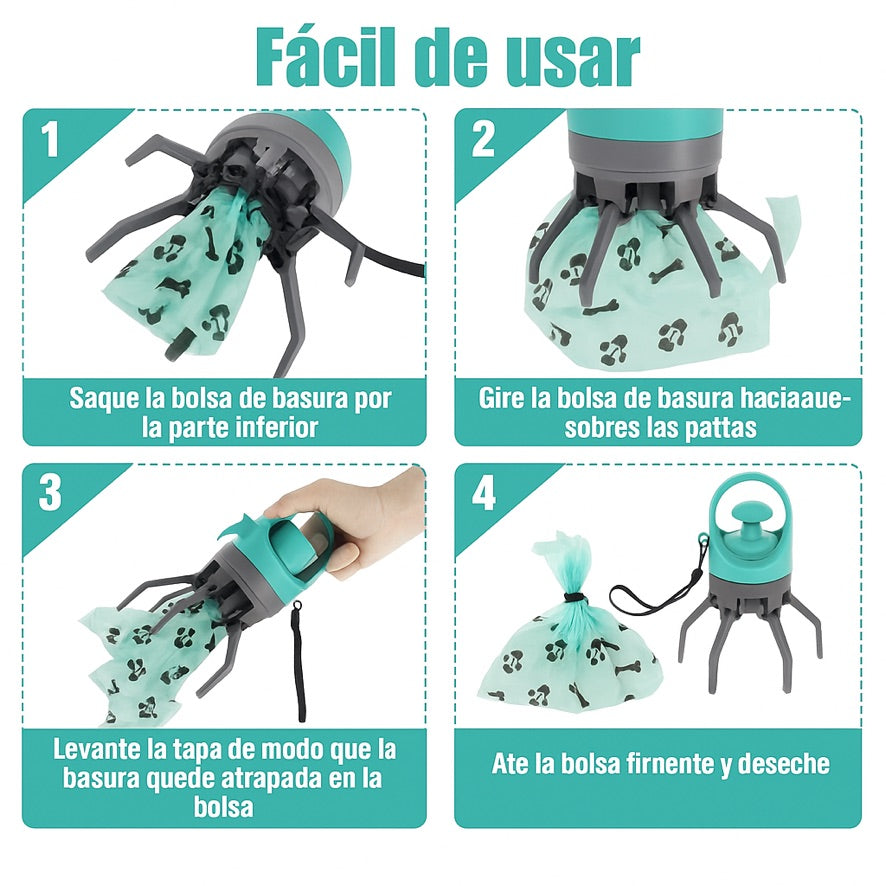 Fácil de usar

1

Saque la bolsa de basura por la parte inferior

2

Gire la bolsa de basura haciaaue-sobres las pattas

3

Levante la tapa de modo que la basura quede atrapada en la bolsa

4

Ate la bolsa firnente y deseche